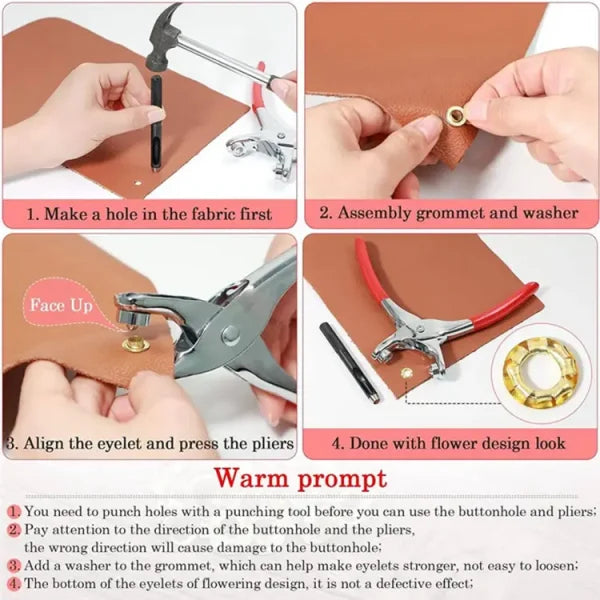 1. Make a hole in the fabric first

2. Assembly grommet and washer

Face Up

3. Align the eyelet and press the pliers

4. Done with flower design look

Warm prompt

1. You need to punch holes with a punching tool before you can use the buttonhole and pliers;
2. Pay attention to the direction of the buttonhole and the pliers, the wrong direction will cause damage to the buttonhole;
3. Add a washer to the grommet, which can help make eyelets stronger, not easy to loosen;
4. The bottom of the eyelets of flowering design, it is not a defective effect;